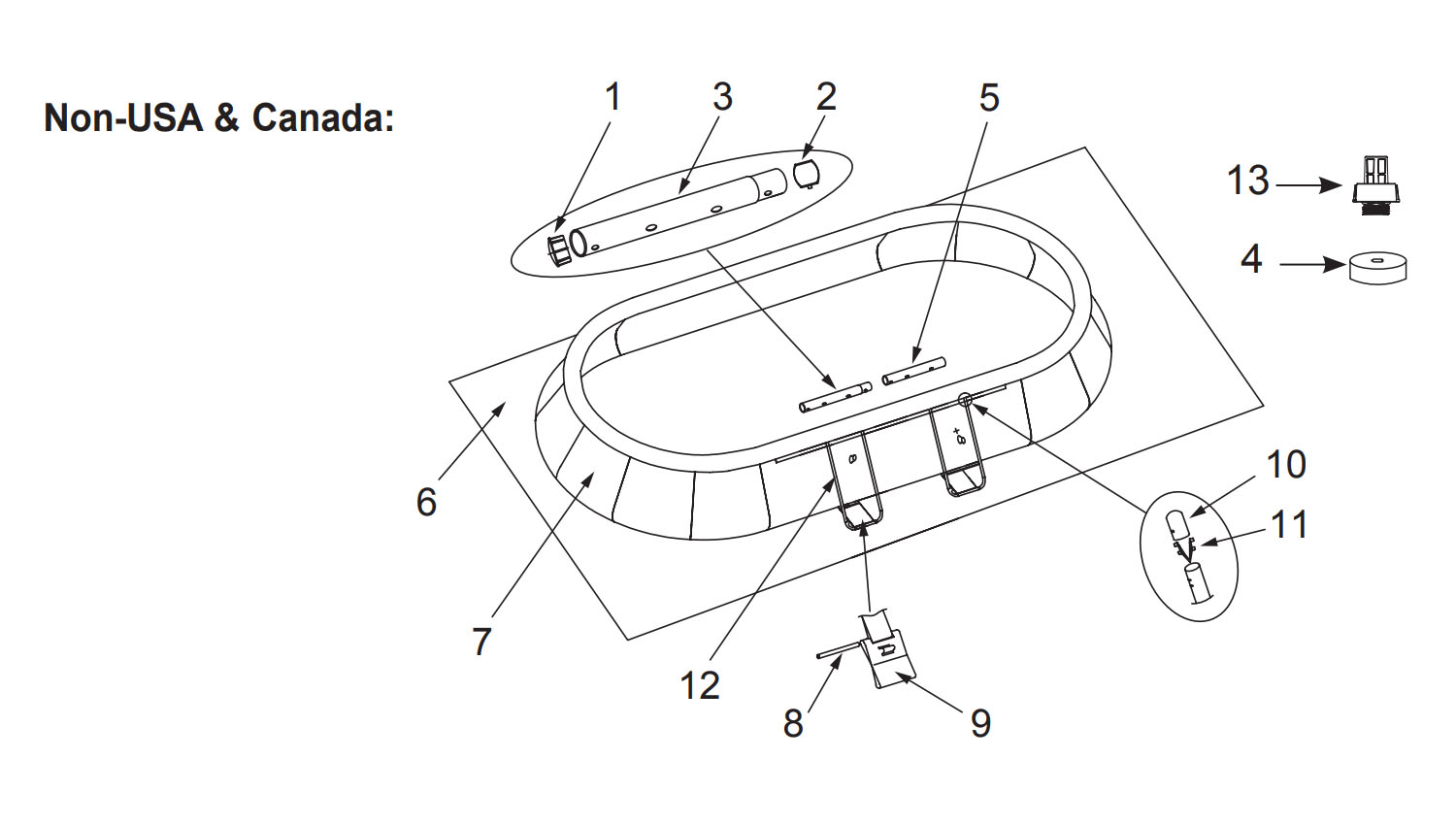 Non-USA & Canada:

1
3
2
5
13
4
6
7
12
8
9
10
11