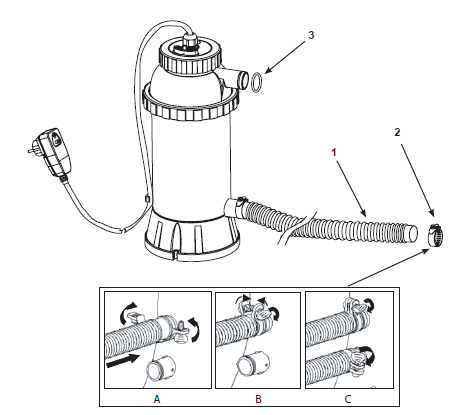 3

2

1

A

B

C