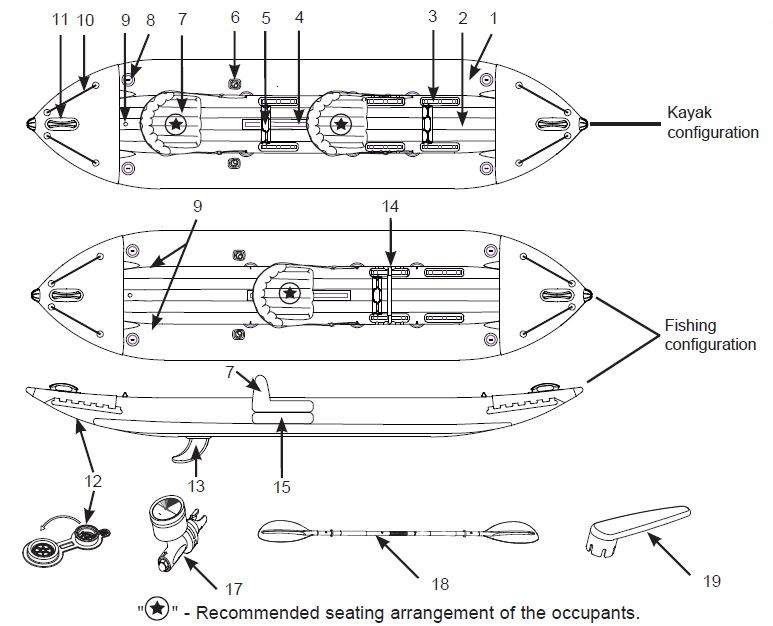 11 10 9 8 7 6 5 4 3 2 1

Kayak configuration

9

14

Fishing configuration

7

12

13

15

17

18

19

"★" - Recommended seating arrangement of the occupants.